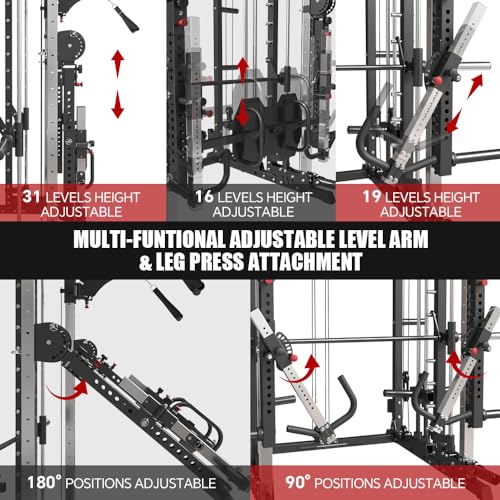 31 LEVELS HEIGHT ADJUSTABLE

16 LEVELS HEIGHT ADJUSTABLE

19 LEVELS HEIGHT ADJUSTABLE

MULTI-FUNTIONAL ADJUSTABLE LEVEL ARM & LEG PRESS ATTACHMENT

180° POSITIONS ADJUSTABLE

90° POSITIONS ADJUSTABLE