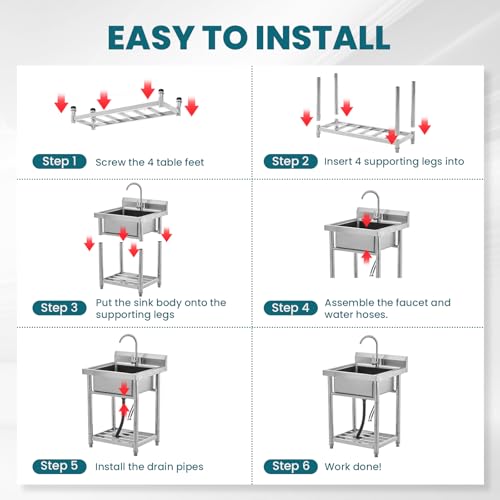 EASY TO INSTALL

Step 1 Screw the 4 table feet

Step 2 Insert 4 supporting legs into

Step 3 Put the sink body onto the supporting legs

Step 4 Assemble the faucet and water hoses.

Step 5 Install the drain pipes

Step 6 Work done!