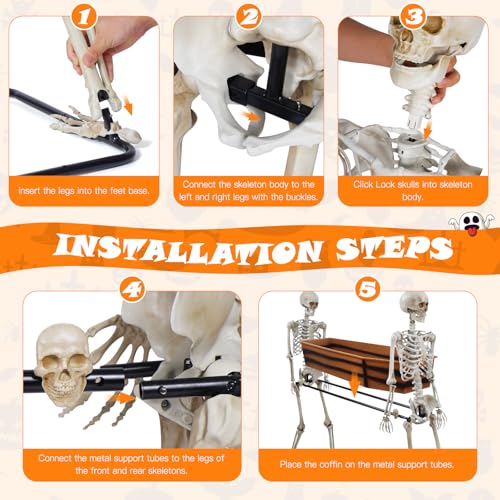 1

Insert the legs into the feet base.

2

Connect the skeleton body to the left and right legs with the buckles.

3

Click Lock skulls into skeleton body.

INSTALLATION STEPS

4

Connect the metal support tubes to the legs of the front and rear skeletons.

5

Place the coffin on the metal support tubes.