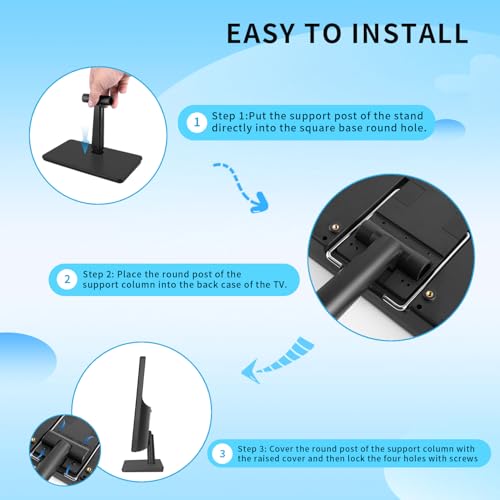 EASY TO INSTALL

1 Step 1:Put the support post of the stand directly into the square base round hole.

2 Step 2: Place the round post of the support column into the back case of the TV.

3 Step 3: Cover the round post of the support column with the raised cover and then lock the four holes with screws