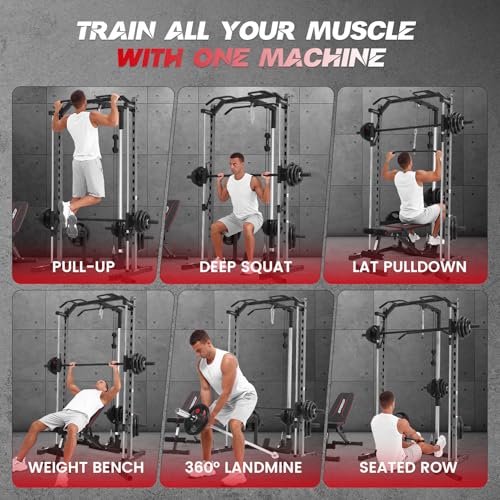 TRAIN ALL YOUR MUSCLE
WITH ONE MACHINE

PULL-UP

DEEP SQUAT

LAT PULLDOWN

WEIGHT BENCH

360° LANDMINE

SEATED ROW