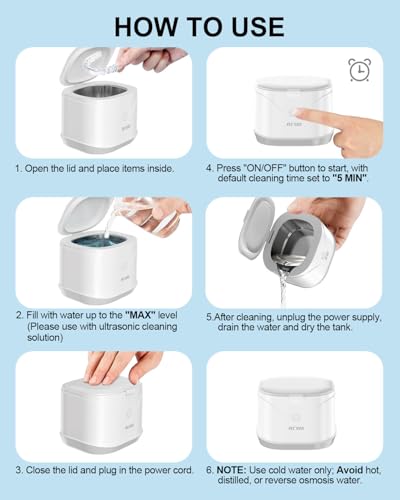 HOW TO USE

1. Open the lid and place items inside.

2. Fill with water up to the "MAX" level (Please use with ultrasonic cleaning solution)

3. Close the lid and plug in the power cord.

4. Press "ON/OFF" button to start, with default cleaning time set to "5 MIN".

5.After cleaning, unplug the power supply, drain the water and dry the tank.

6. NOTE: Use cold water only; Avoid hot, distilled, or reverse osmosis water.