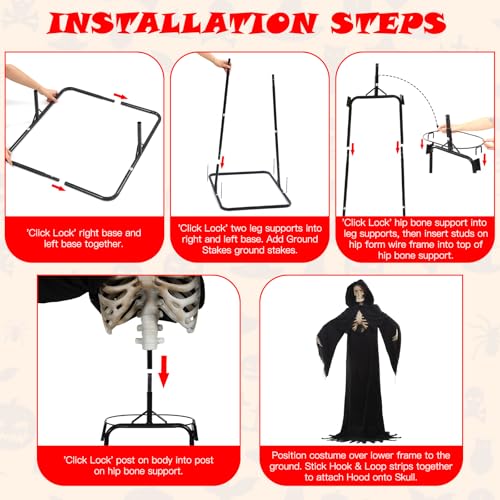 INSTALLATION STEPS

'Click Lock' right base and left base together.

'Click Lock' two leg supports into right and left base. Add Ground Stakes ground stakes.

'Click Lock' hip bone support into leg supports, then insert studs on hip form wire frame into top of hip bone support.

'Click Lock' post on body into post on hip bone support.

Position costume over lower frame to the ground. Stick Hook & Loop strips together to attach Hood onto Skull.